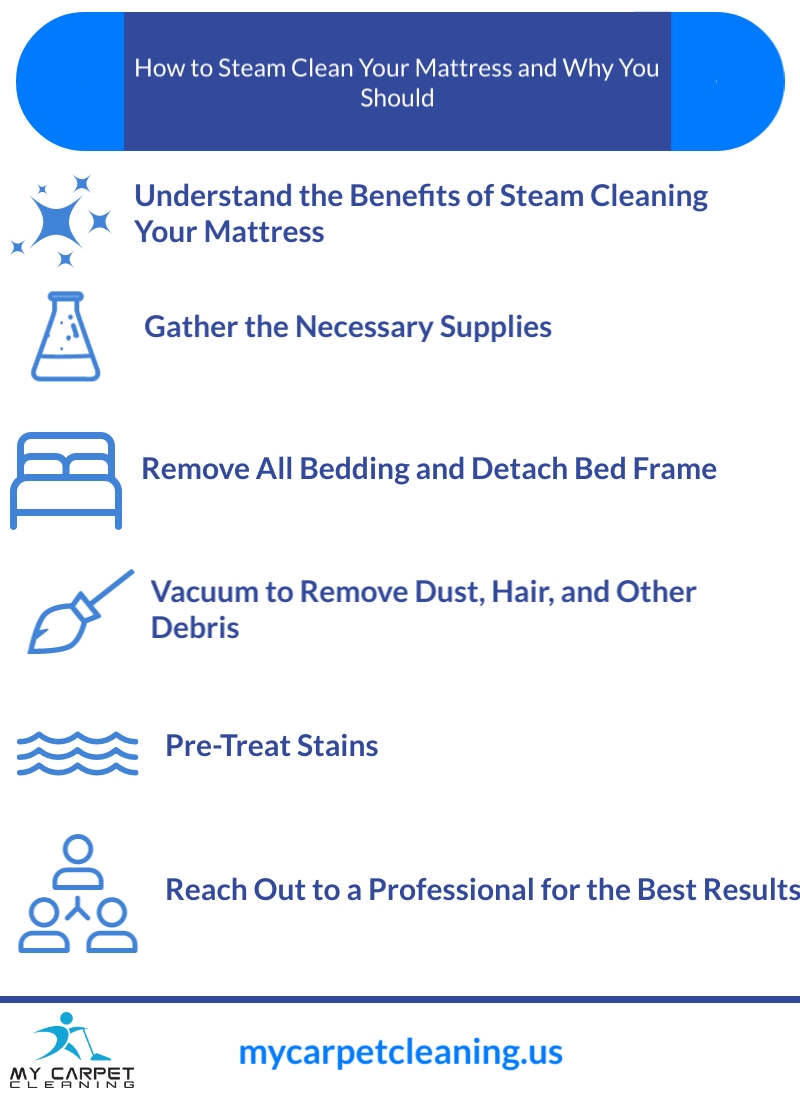 How to Steam Clean Your Mattress and Why You Should

Understand the Benefits of Steam Cleaning Your Mattress

Gather the Necessary Supplies

Remove All Bedding and Detach Bed Frame

Vacuum to Remove Dust, Hair, and Other Debris

Pre-Treat Stains

Reach Out to a Professional for the Best Results

MY CARPET CLEANING

mycarpetcleaning.us