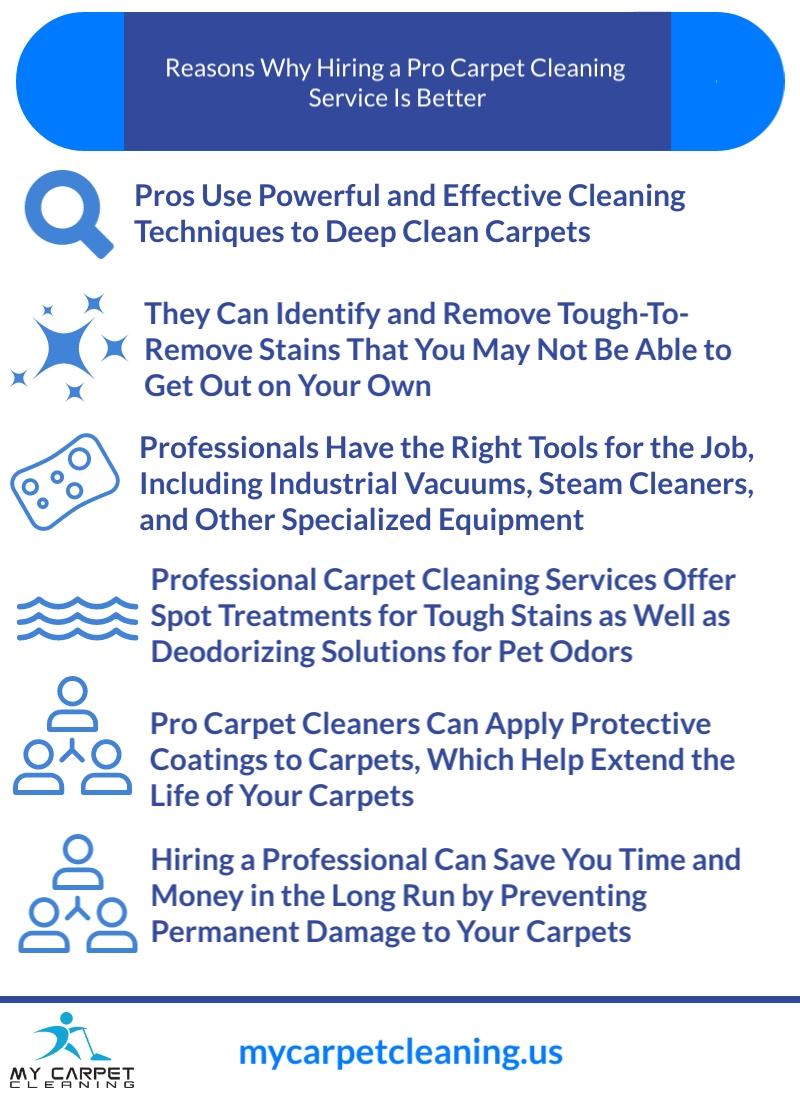 Reasons Why Hiring a Pro Carpet Cleaning Service Is Better

Pros Use Powerful and Effective Cleaning Techniques to Deep Clean Carpets

They Can Identify and Remove Tough-To-Remove Stains That You May Not Be Able to Get Out on Your Own

Professionals Have the Right Tools for the Job, Including Industrial Vacuums, Steam Cleaners, and Other Specialized Equipment

Professional Carpet Cleaning Services Offer Spot Treatments for Tough Stains as Well as Deodorizing Solutions for Pet Odors

Pro Carpet Cleaners Can Apply Protective Coatings to Carpets, Which Help Extend the Life of Your Carpets

Hiring a Professional Can Save You Time and Money in the Long Run by Preventing Permanent Damage to Your Carpets

MY CARPET CLEANING

mycarpetcleaning.us